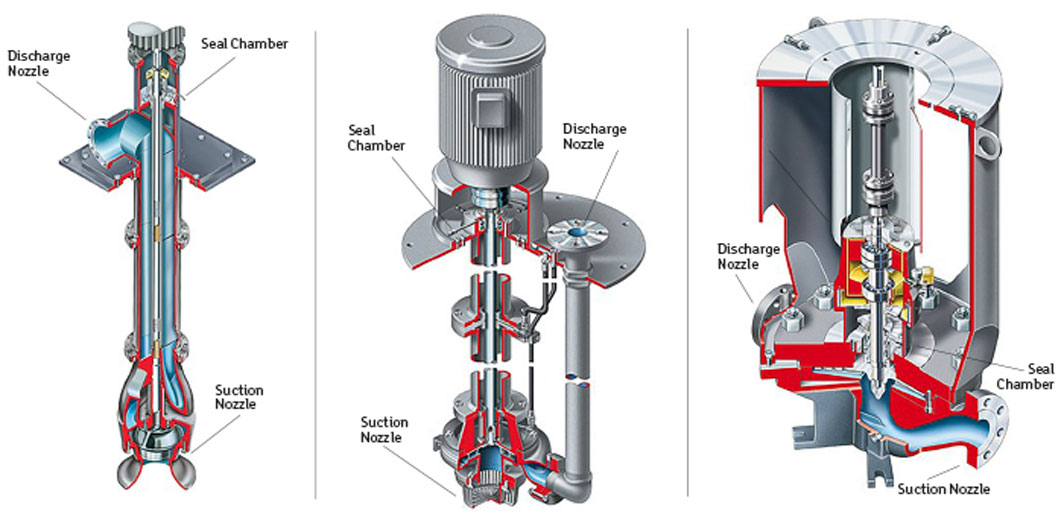 Discharge Nozzle

Seal Chamber

Suction Nozzle

Seal Chamber

Discharge Nozzle

Suction Nozzle

Discharge Nozzle

Seal Chamber

Suction Nozzle