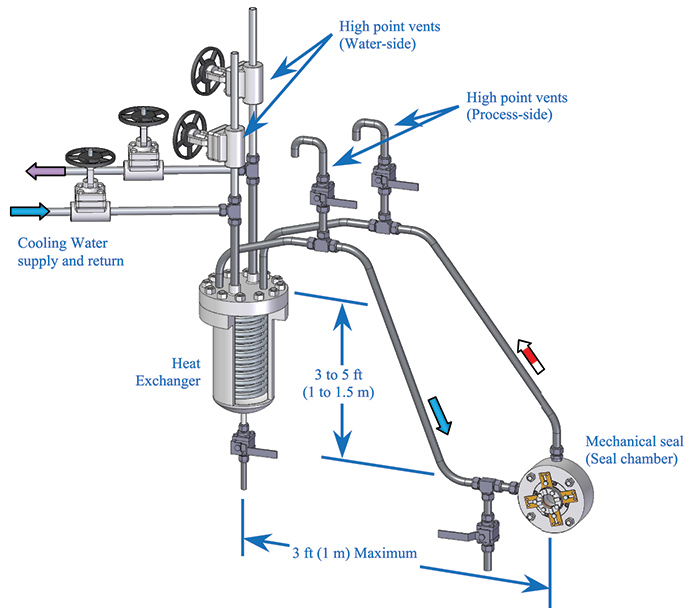 High point vents
(Water-side)

High point vents
(Process-side)

Cooling Water
supply and return

Heat
Exchanger

3 to 5 ft
(1 to 1.5 m)

Mechanical seal
(Seal chamber)

3 ft (1 m) Maximum